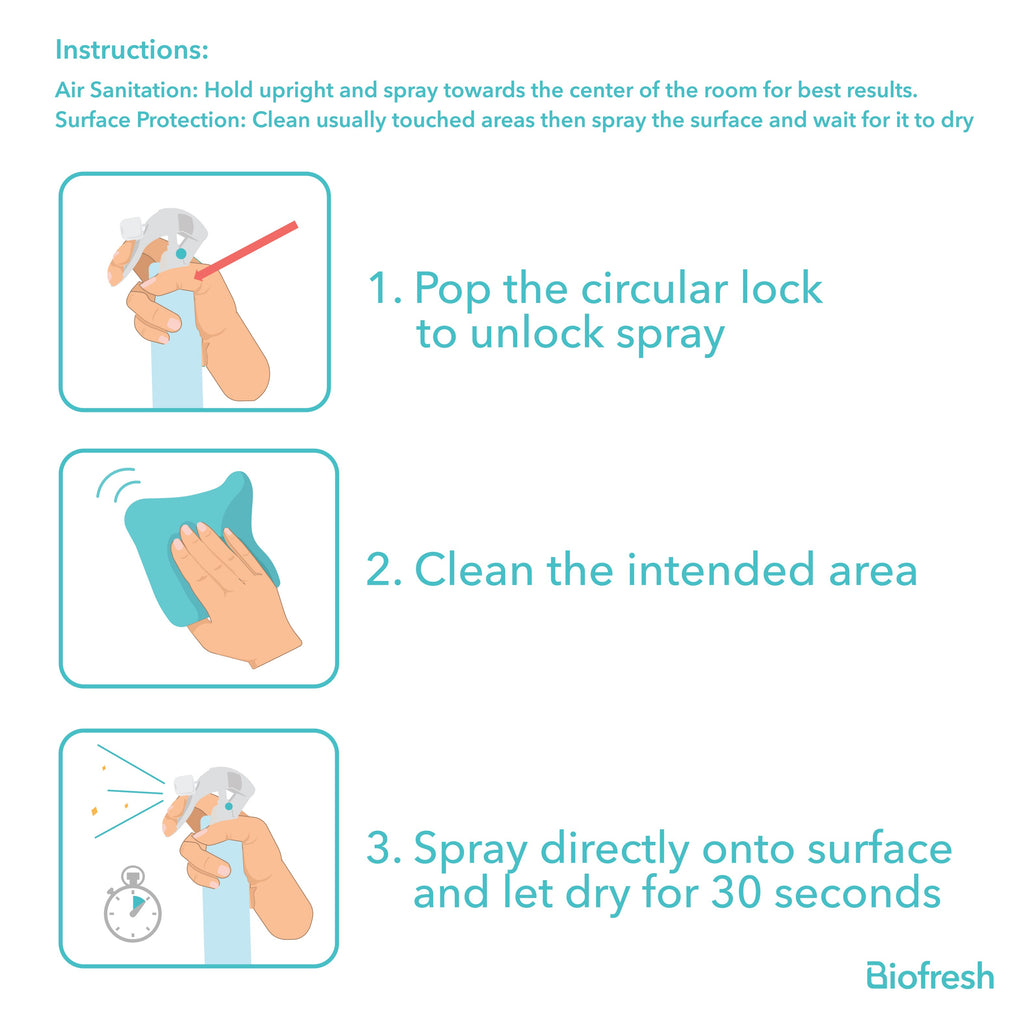 Instructions:

Air Sanitation: Hold upright and spray towards the center of the room for best results.
Surface Protection: Clean usually touched areas then spray the surface and wait for it to dry

1. Pop the circular lock to unlock spray

2. Clean the intended area

3. Spray directly onto surface and let dry for 30 seconds

Biofresh