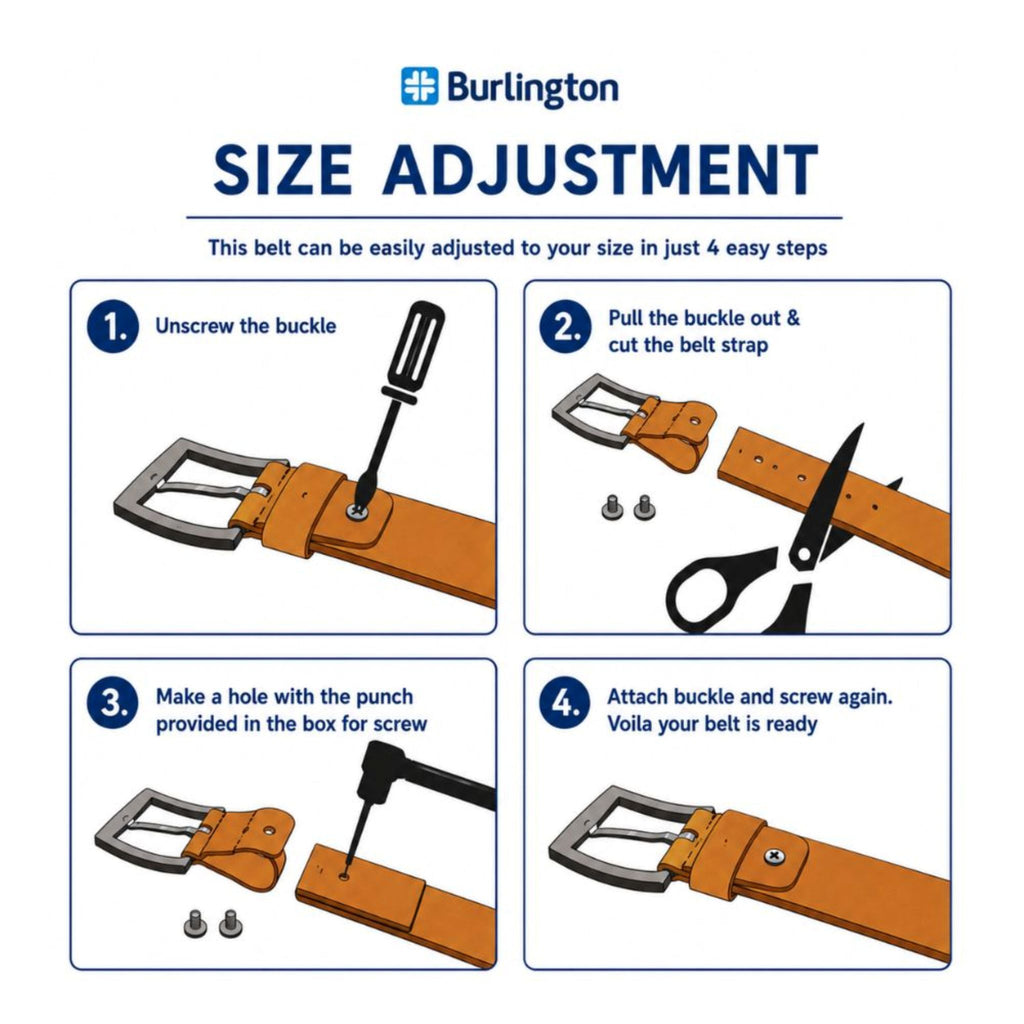 Burlington

SIZE ADJUSTMENT

This belt can be easily adjusted to your size in just 4 easy steps

1. Unscrew the buckle

2. Pull the buckle out & cut the belt strap

3. Make a hole with the punch provided in the box for screw

4. Attach buckle and screw again. Voila your belt is ready