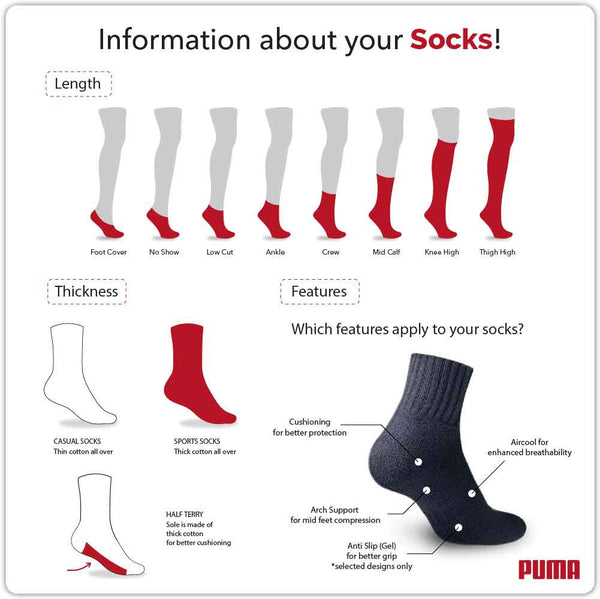 Information about your Socks!

Length

Foot Cover
No Show
Low Cut
Ankle
Crew
Mid Calf
Knee High
Thigh High

Thickness

CASUAL SOCKS
Thin cotton all over

SPORTS SOCKS
Thick cotton all over

HALF TERRY
Sole is made of thick cotton for better cushioning

Features

Which features apply to your socks?

Cushioning for better protection

Aircool for enhanced breathability

Arch Support for mid feet compression

Anti Slip (Gel) for better grip *selected designs only

PUMA