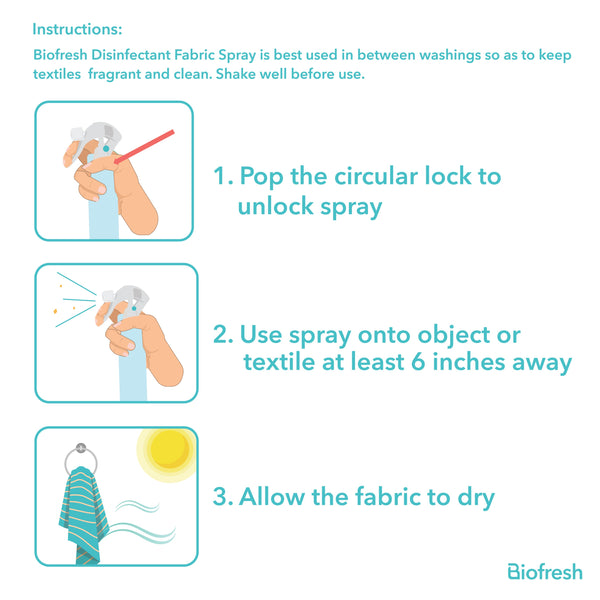 Instructions:

Biofresh Disinfectant Fabric Spray is best used in between washings so as to keep textiles  fragrant and clean. Shake well before use.

1. Pop the circular lock to unlock spray

2. Use spray onto object or textile at least 6 inches away

3. Allow the fabric to dry

Biofresh