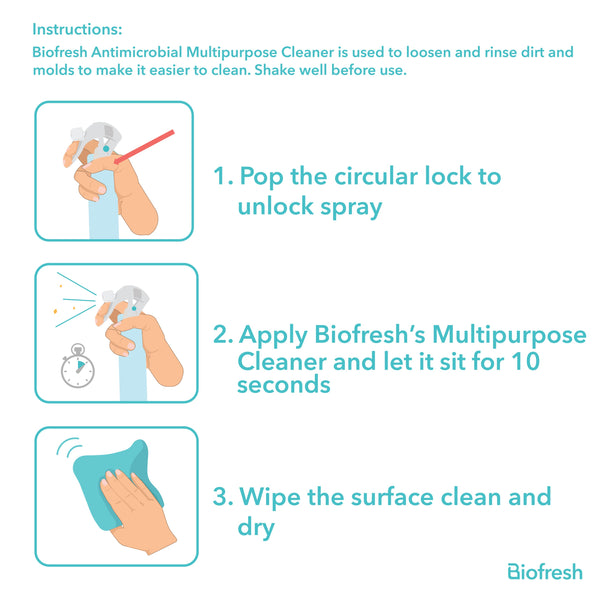 Instructions:
Biofresh Antimicrobial Multipurpose Cleaner is used to loosen and rinse dirt and molds to make it easier to clean. Shake well before use.

1. Pop the circular lock to unlock spray

2. Apply Biofresh's Multipurpose Cleaner and let it sit for 10 seconds

3. Wipe the surface clean and dry

Biofresh