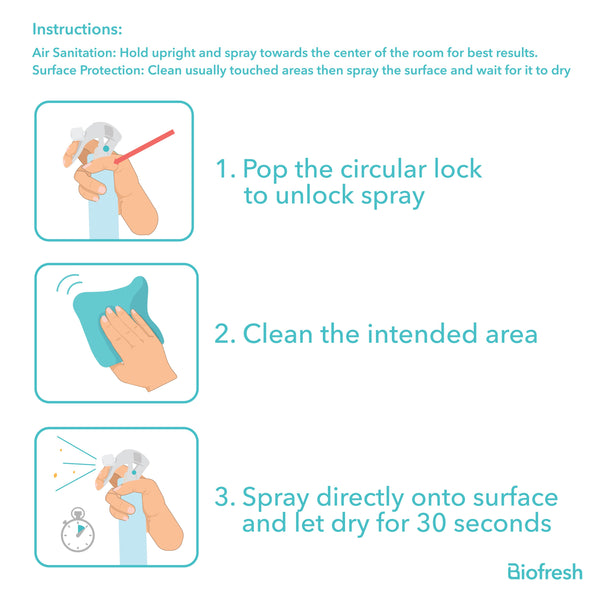 Instructions:
Air Sanitation: Hold upright and spray towards the center of the room for best results.
Surface Protection: Clean usually touched areas then spray the surface and wait for it to dry

1. Pop the circular lock to unlock spray

2. Clean the intended area

3. Spray directly onto surface and let dry for 30 seconds

Biofresh